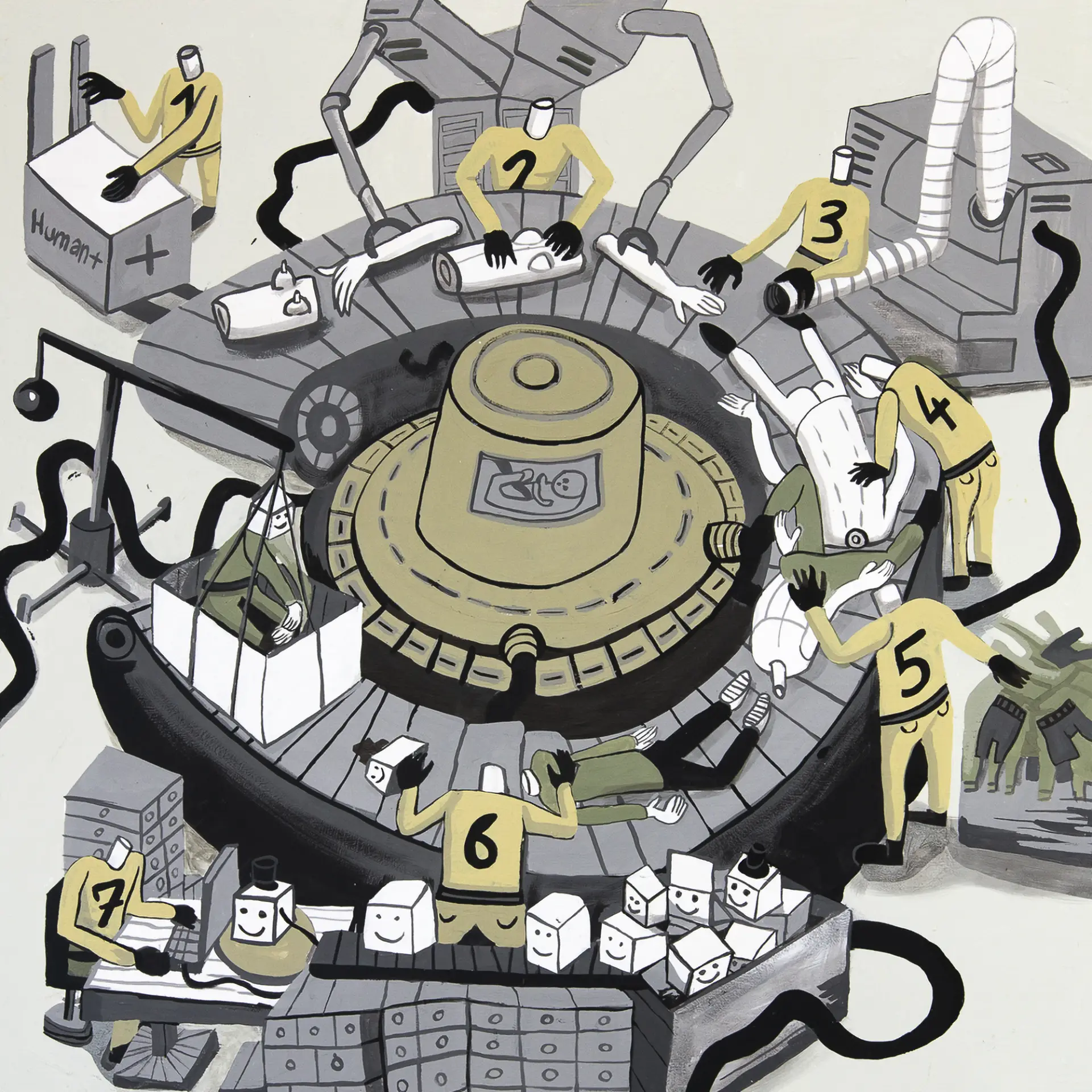 1
Human+
+
2
3
4
5
6
7